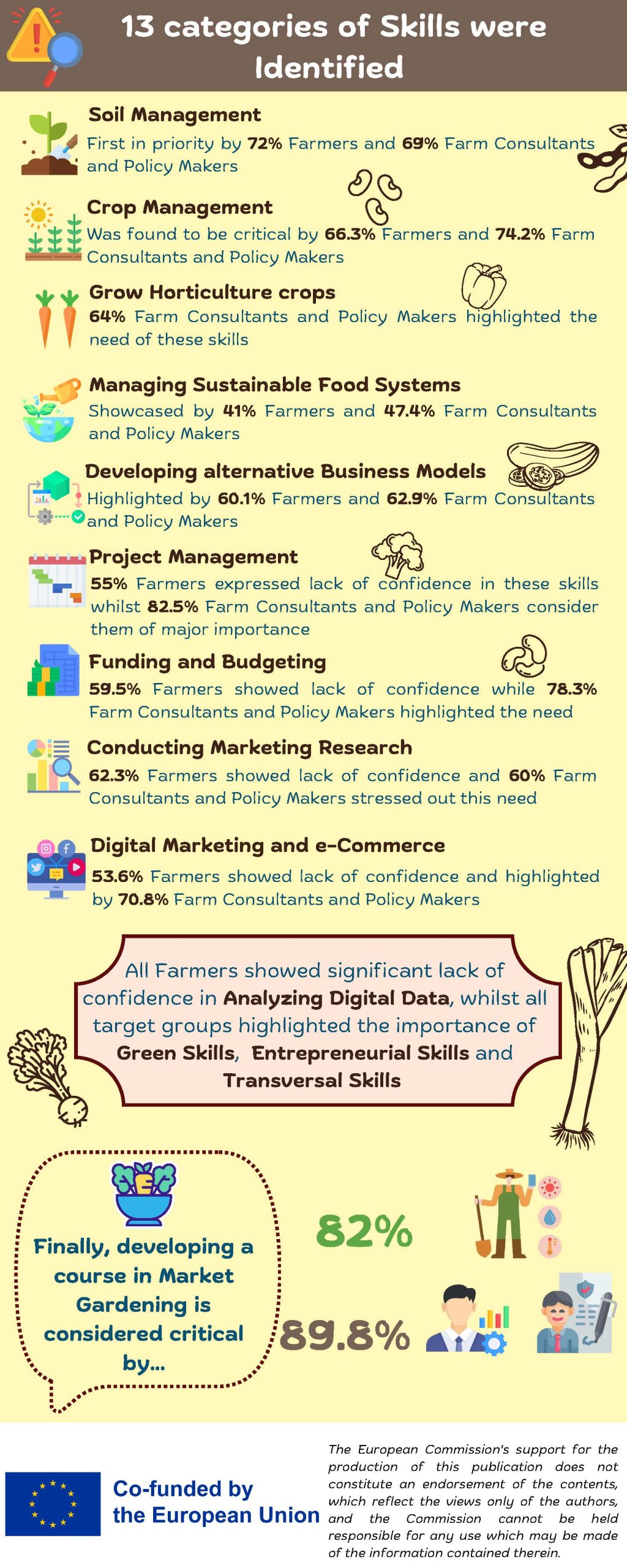 13 categories of Skills were Identified

Soil Management
First in priority by 72% Farmers and 69% Farm Consultants and Policy Makers

Crop Management
Was found to be critical by 66.3% Farmers and 74.2% Farm Consultants and Policy Makers

Grow Horticulture crops
64% Farm Consultants and Policy Makers highlighted the need of these skills

Managing Sustainable Food Systems
Showcased by 41% Farmers and 47.4% Farm Consultants and Policy Makers

Developing alternative Business Models
Highlighted by 60.1% Farmers and 62.9% Farm Consultants and Policy Makers

Project Management
55% Farmers expressed lack of confidence in these skills whilst 82.5% Farm Consultants and Policy Makers consider them of major importance

Funding and Budgeting
59.5% Farmers showed lack of confidence while 78.3% Farm Consultants and Policy Makers highlighted the need

Conducting Marketing Research
62.3% Farmers showed lack of confidence and 60% Farm Consultants and Policy Makers stressed out this need

Digital Marketing and e-Commerce
53.6% Farmers showed lack of confidence and highlighted by 70.8% Farm Consultants and Policy Makers

All Farmers showed significant lack of confidence in Analyzing Digital Data, whilst all target groups highlighted the importance of Green Skills, Entrepreneurial Skills and Transversal Skills

Finally, developing a course in Market Gardening is considered critical by...

82%

89.8%

Co-funded by the European Union

The European Commission's support for the production of this publication does not constitute an endorsement of the contents, which reflect the views only of the authors, and the Commission cannot be held responsible for any use which may be made of the information contained therein.